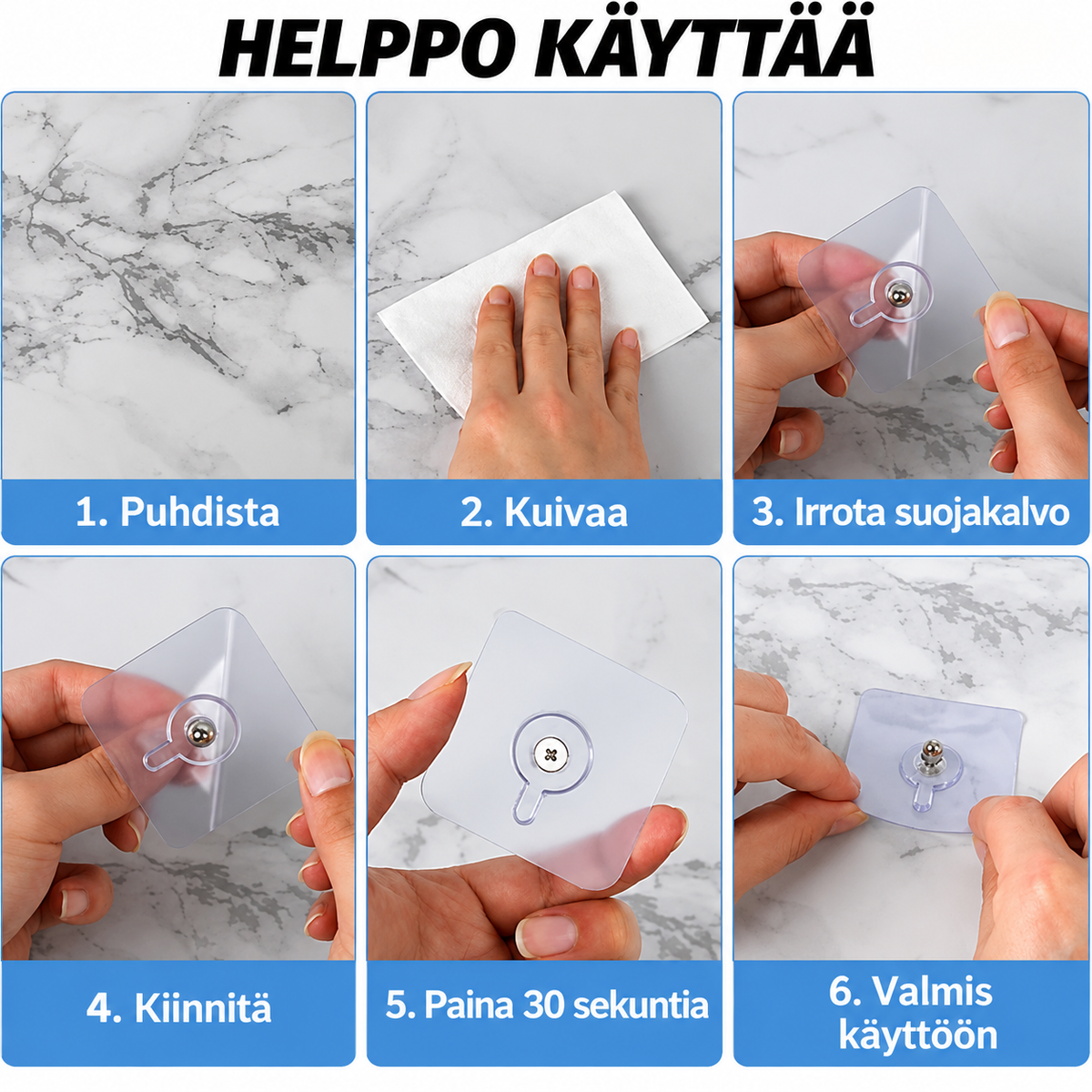 HELPPO KÄYTTÄÄ

1. Puhdista

2. Kuivaa

3. Irrota suojakalvo

4. Kiinnitä

5. Paina 30 sekuntia

6. Valmis käyttöön