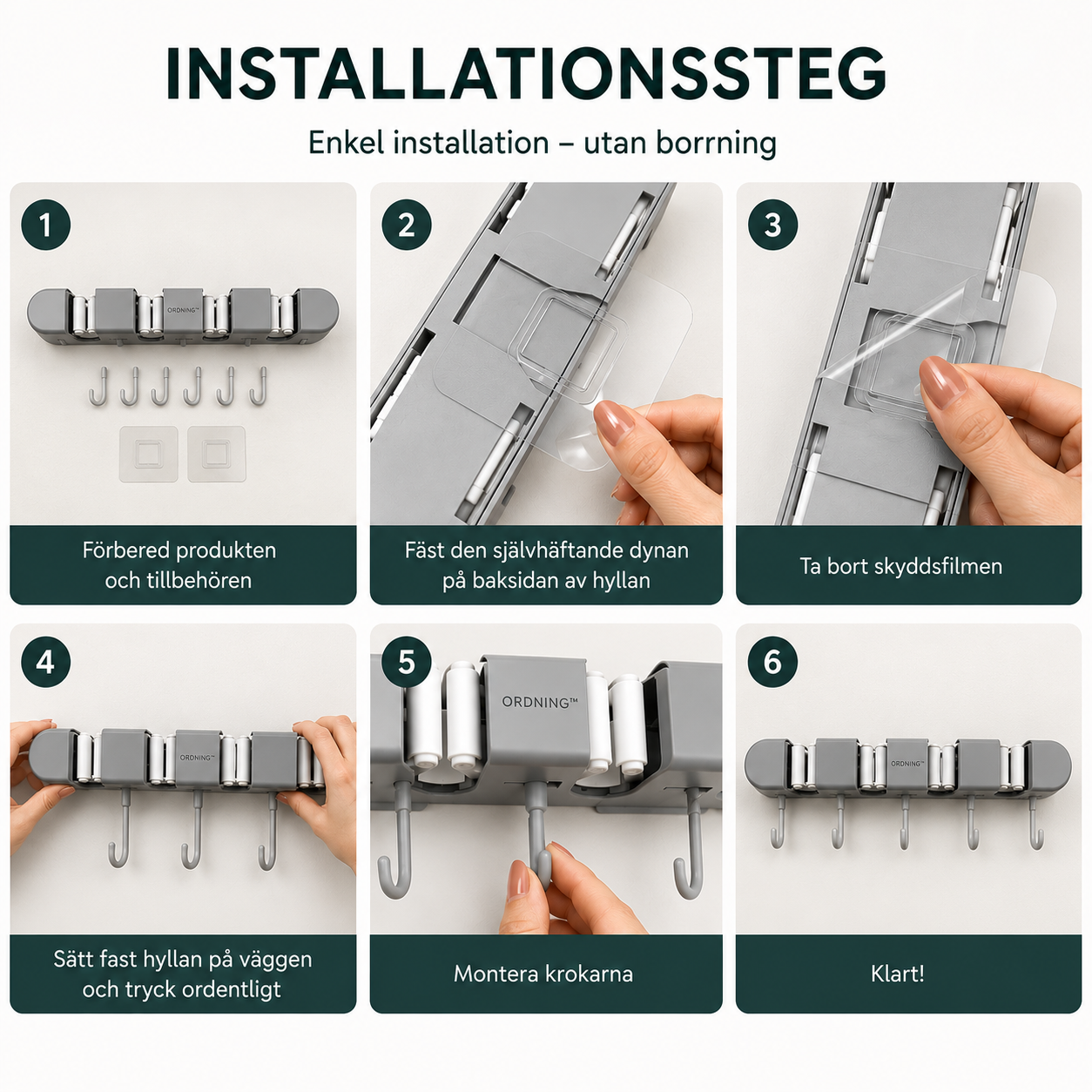 INSTALLATIONSSTEG

Enkel installation – utan borrning

1

ORDNING™

Förbered produkten och tillbehören

2

Fäst den självhäftande dynan på baksidan av hyllan

3

Ta bort skyddsfilmen

4

ORDNING™

Sätt fast hyllan på väggen och tryck ordentligt

5

ORDNING™

Montera krokarna

6

ORDNING™

Klart!